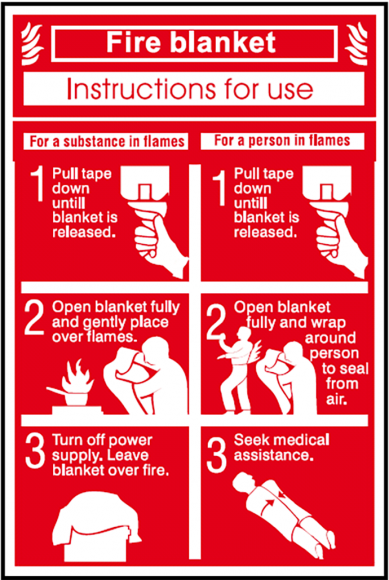 Fire blanket

Instructions for use

For a substance in flames

1 Pull tape down untill blanket is released.

2 Open blanket fully and gently place over flames.

3 Turn off power supply. Leave blanket over fire.

For a person in flames

1 Pull tape down untill blanket is released.

2 Open blanket fully and wrap around person to seal from air.

3 Seek medical assistance.